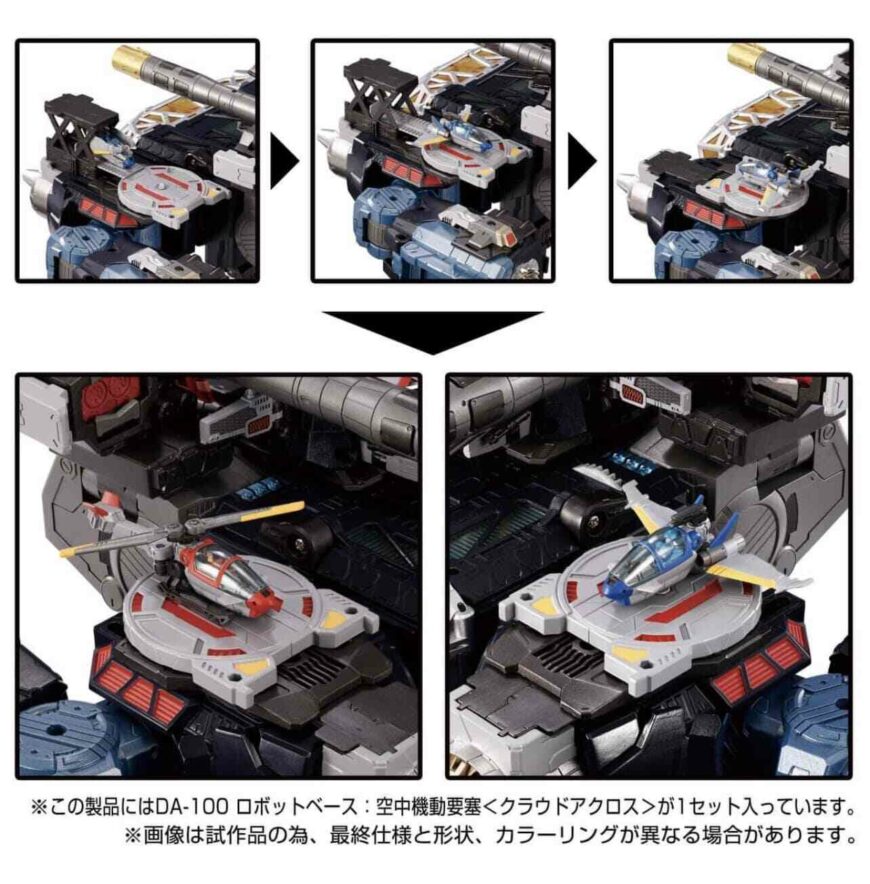 ※この製品にはDA-100 ロボットベース：空中機動要塞＜クラウドアクロス＞が1セット入っています。
※画像は試作品の為、最終仕様と形状、カラーリングが異なる場合があります。